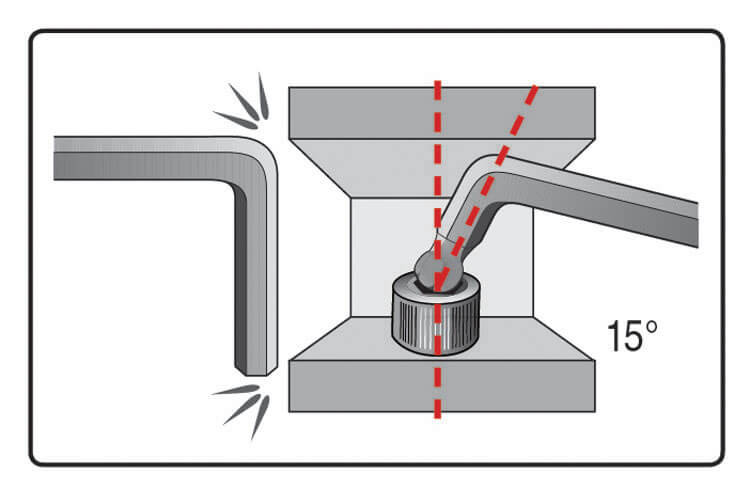 15°